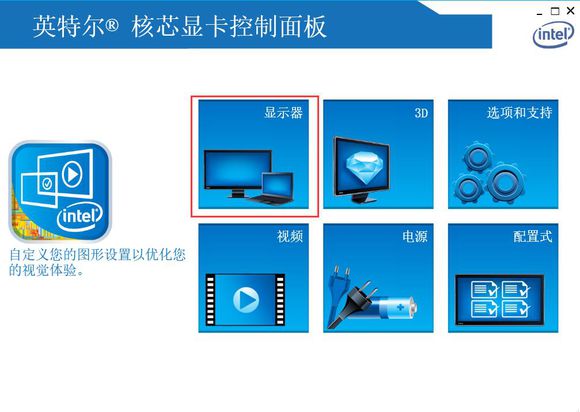 英特尔® 核芯显卡控制面板

intel

intel

自定义您的图形设置以优化您的视觉体验。

显示器

3D

选项和支持

视频

电源

配置式